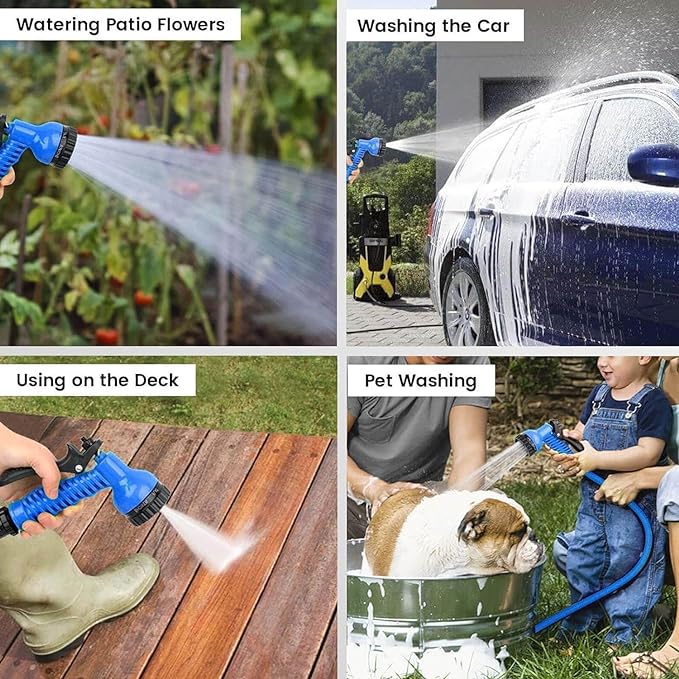 Watering Patio Flowers

Washing the Car

Using on the Deck

Pet Washing